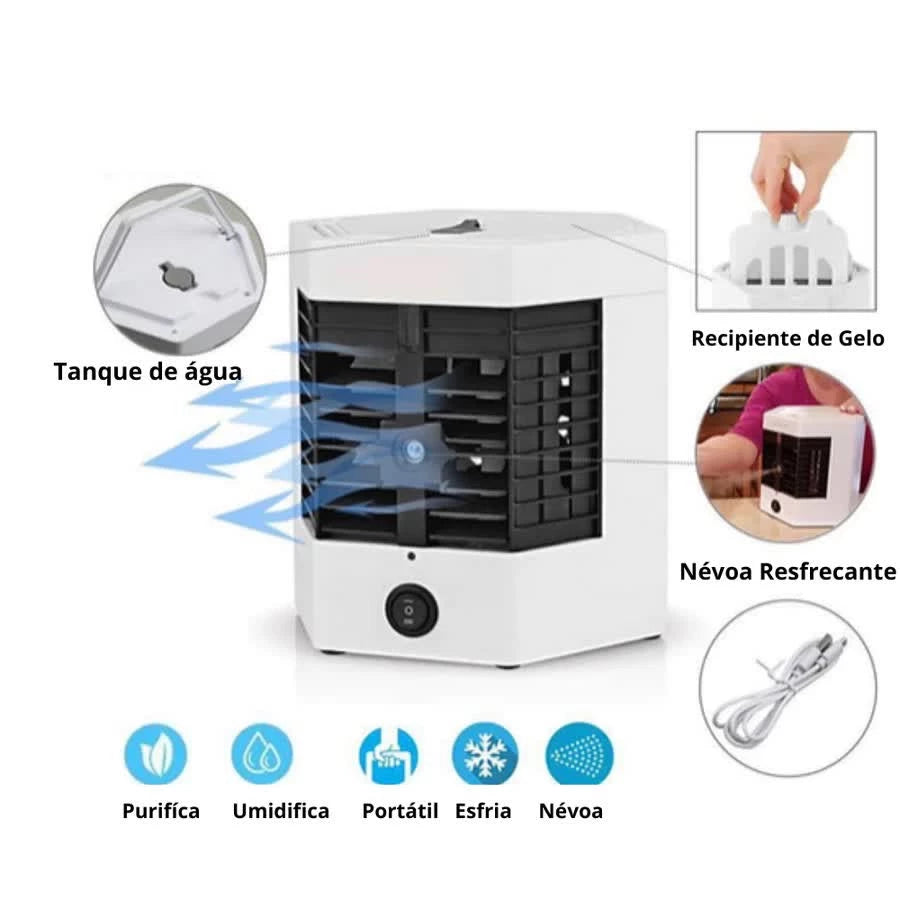 Tanque de água

Recipiente de Gelo

Névoa Resfrecante

Purifíca

Umidifica

Portátil

Esfria

Névoa